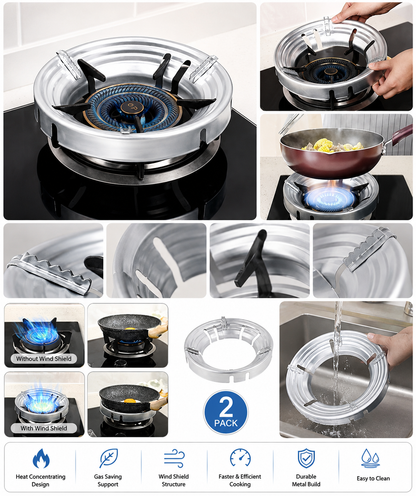 Without Wind Shield

With Wind Shield

2 PACK

Heat Concentrating Design

Gas Saving Support

Wind Shield Structure

Faster & Efficient Cooking

Durable Metal Build

Easy to Clean