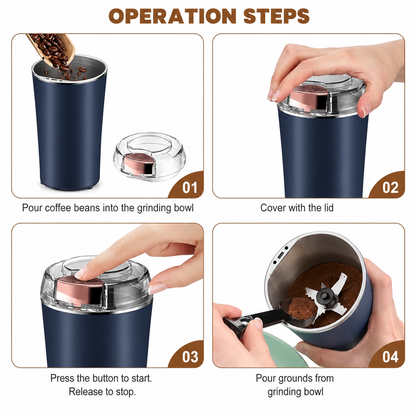 OPERATION STEPS

01

Pour coffee beans into the grinding bowl

02

Cover with the lid

03

Press the button to start. Release to stop.

04

Pour grounds from grinding bowl