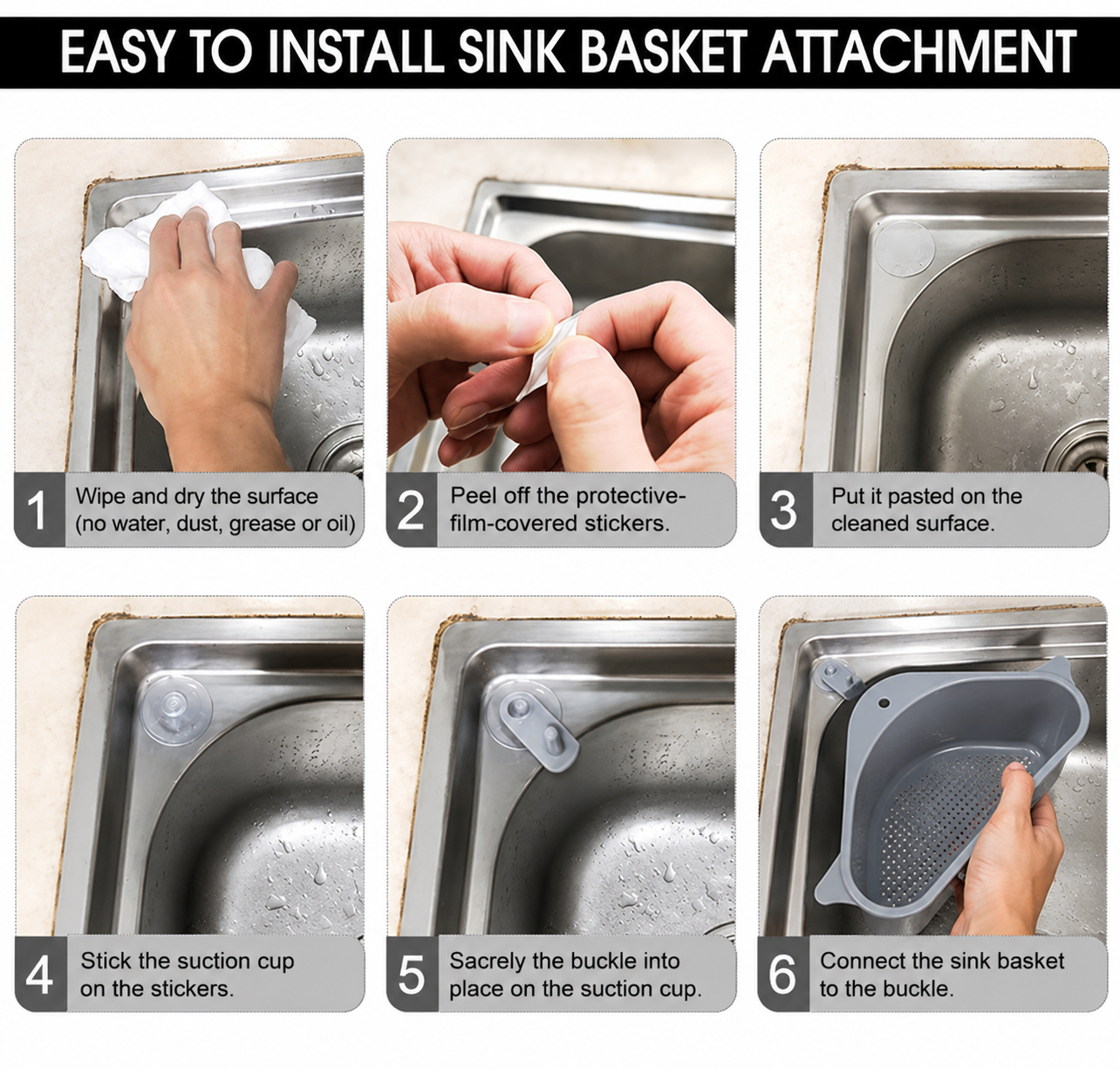 EASY TO INSTALL SINK BASKET ATTACHMENT

1 Wipe and dry the surface (no water, dust, grease or oil)

2 Peel off the protective-film-covered stickers.

3 Put it pasted on the cleaned surface.

4 Stick the suction cup on the stickers.

5 Sacrely the buckle into place on the suction cup.

6 Connect the sink basket to the buckle.